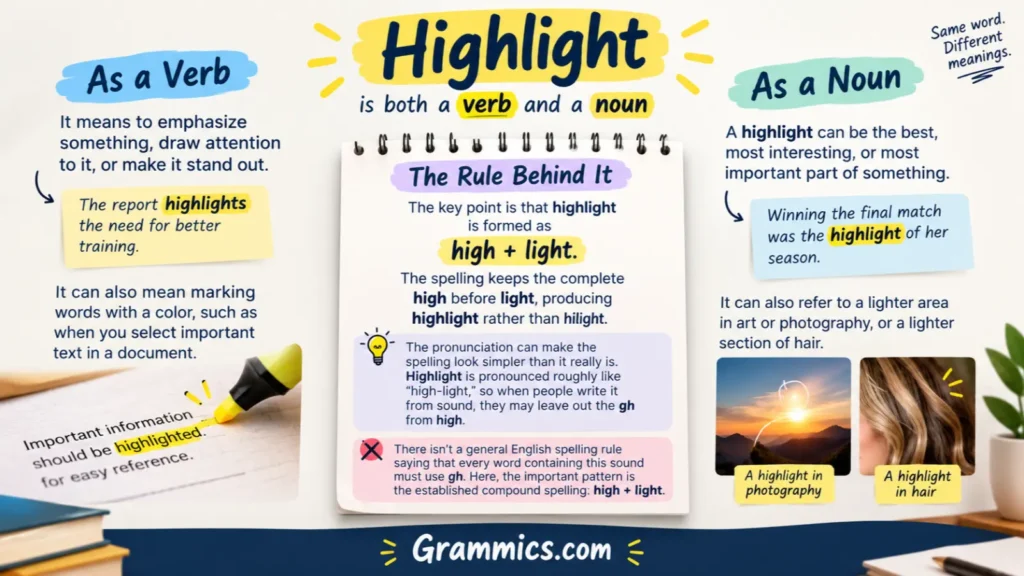 Highlight

is both a verb and a noun

Same word. Different meanings.

As a Verb

It means to emphasize something, draw attention to it, or make it stand out.

The report highlights the need for better training.

It can also mean marking words with a color, such as when you select important text in a document.

Important information should be highlighted for easy reference.

The Rule Behind It

The key point is that highlight is formed as

high + light.

The spelling keeps the complete high before light, producing highlight rather than hilight.

The pronunciation can make the spelling look simpler than it really is. Highlight is pronounced roughly like "high-light," so when people write it from sound, they may leave out the gh from high.

There isn't a general English spelling rule saying that every word containing this sound must use gh. Here, the important pattern is the established compound spelling: high + light.

As a Noun

A highlight can be the best, most interesting, or most important part of something.

Winning the final match was the highlight of her season.

It can also refer to a lighter area in art or photography, or a lighter section of hair.

A highlight in photography

A highlight in hair

Grammics.com